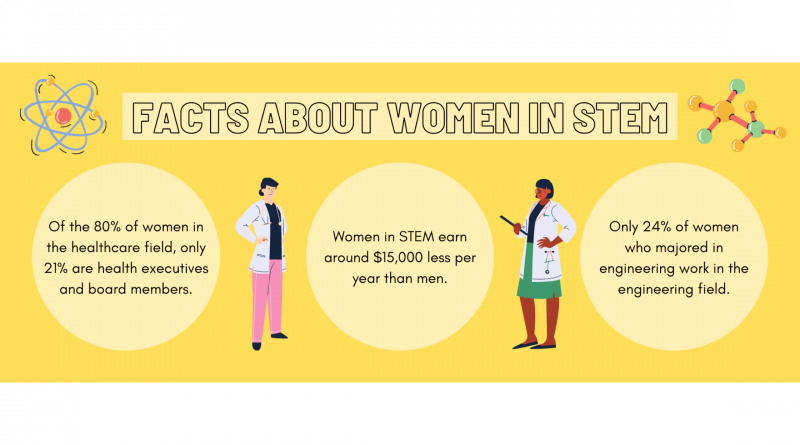 FACTS ABOUT WOMEN IN STEM

Of the 80% of women in the healthcare field, only 21% are health executives and board members.

Women in STEM earn around \$15,000 less per year than men.

Only 24% of women who majored in engineering work in the engineering field.